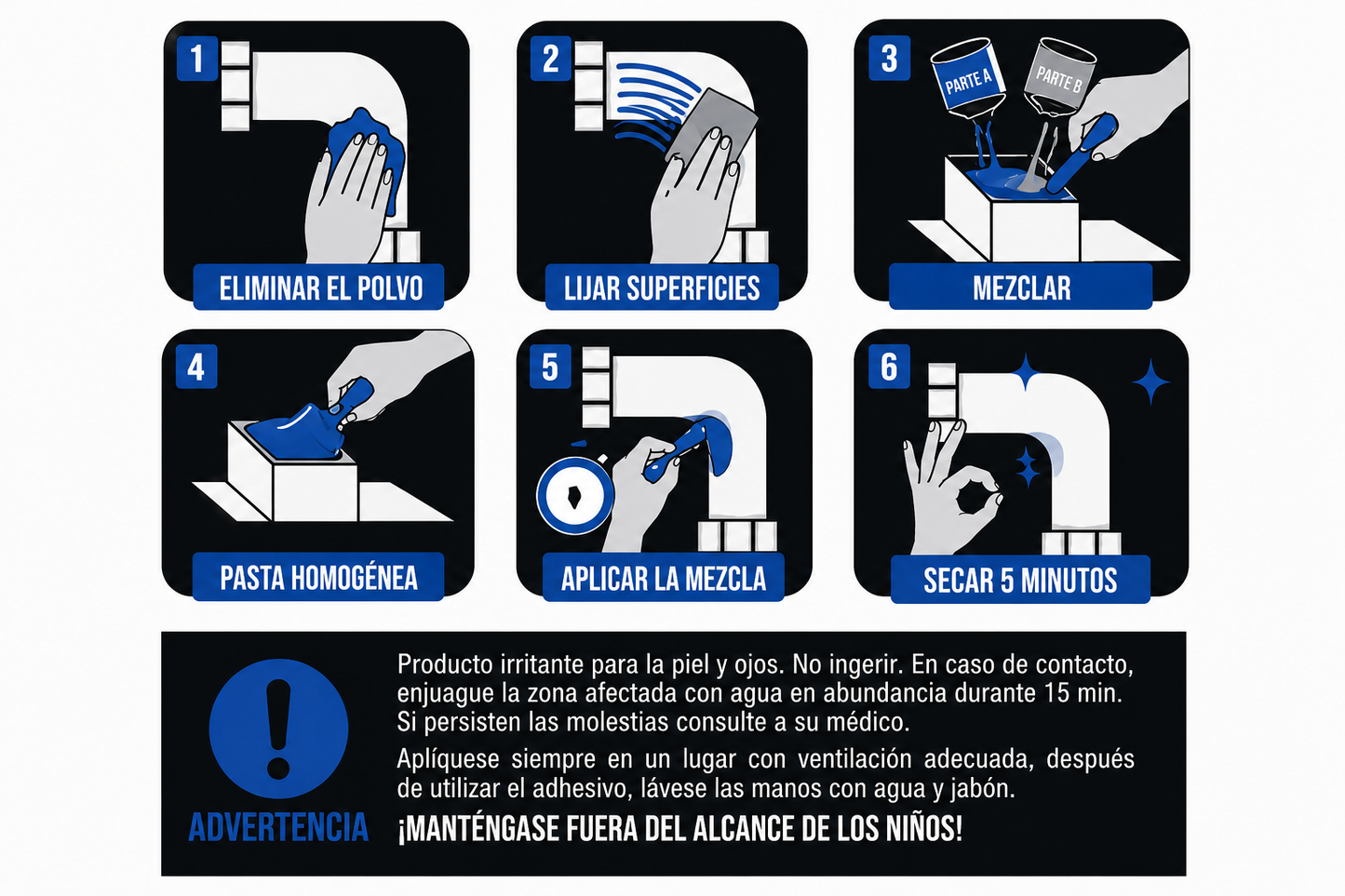 1
ELIMINAR EL POLVO

2
LIJAR SUPERFICIES

3
PARTE A
PARTE B
MEZCLAR

4
PASTA HOMOGÉNEA

5
APLICAR LA MEZCLA

6
SECAR 5 MINUTOS

ADVERTENCIA

Producto irritante para la piel y ojos. No ingerir. En caso de contacto, enjuague la zona afectada con agua en abundancia durante 15 min. Si persisten las molestias consulte a su médico.

Aplíquese siempre en un lugar con ventilación adecuada, después de utilizar el adhesivo, lávese las manos con agua y jabón.

¡MANTÉNGASE FUERA DEL ALCANCE DE LOS NIÑOS!