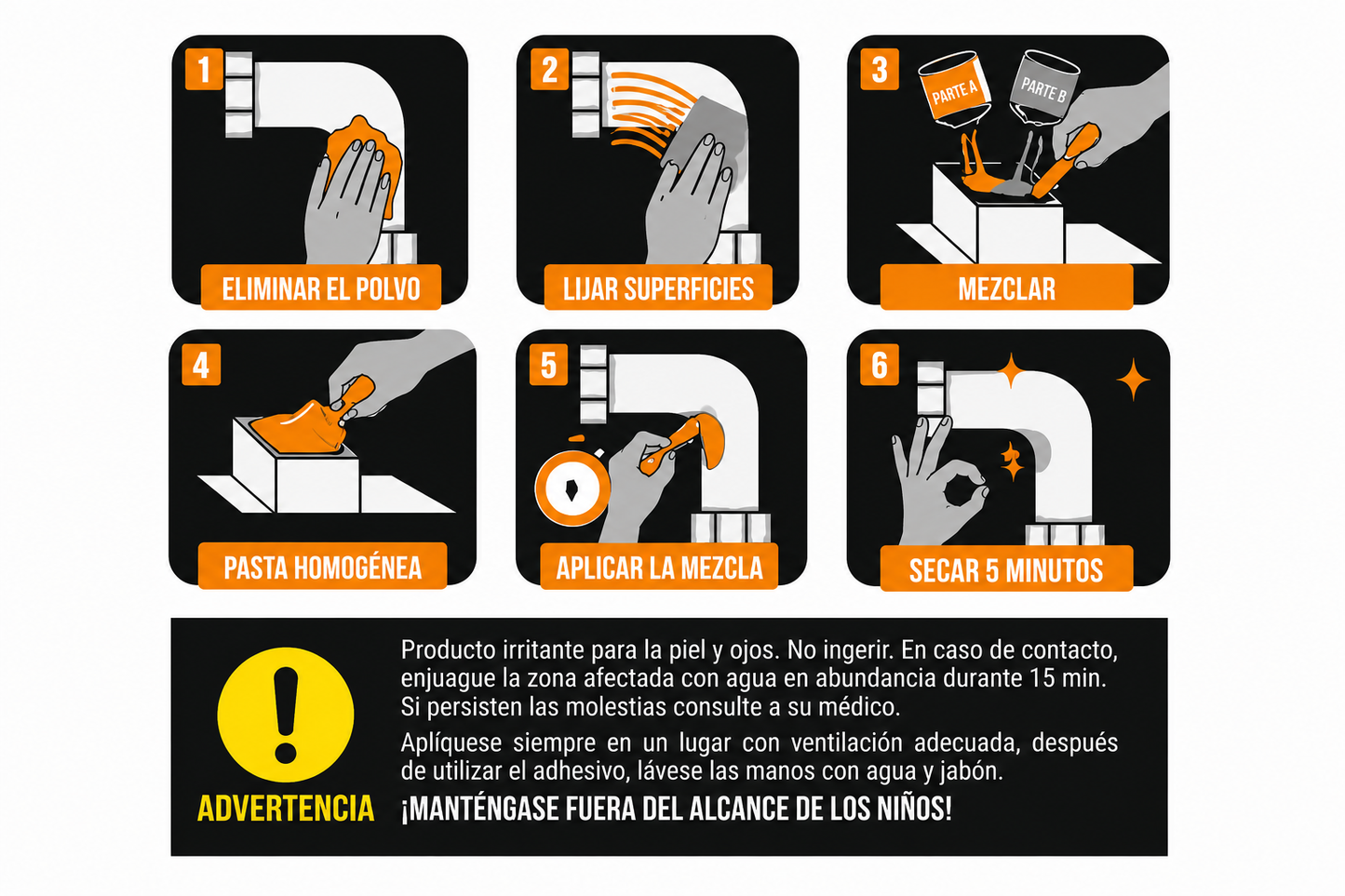 1
ELIMINAR EL POLVO

2
LIJAR SUPERFICIES

3
PARTE A
PARTE B
MEZCLAR

4
PASTA HOMOGÉNEA

5
APLICAR LA MEZCLA

6
SECAR 5 MINUTOS

ADVERTENCIA

Producto irritante para la piel y ojos. No ingerir. En caso de contacto, enjuague la zona afectada con agua en abundancia durante 15 min. Si persisten las molestias consulte a su médico.

Aplíquese siempre en un lugar con ventilación adecuada, después de utilizar el adhesivo, lávese las manos con agua y jabón.

¡MANTÉNGASE FUERA DEL ALCANCE DE LOS NIÑOS!